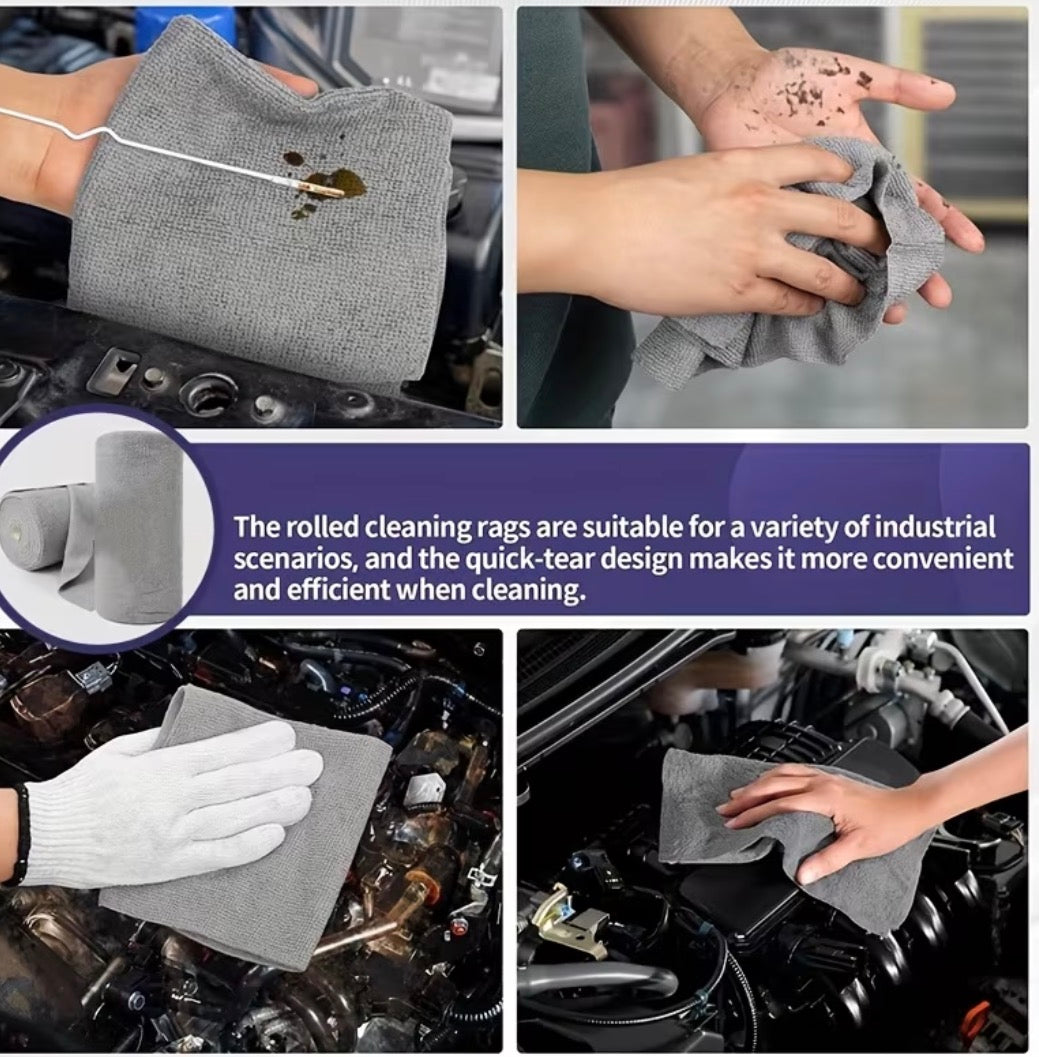 The rolled cleaning rags are suitable for a variety of industrial scenarios, and the quick-tear design makes it more convenient and efficient when cleaning.